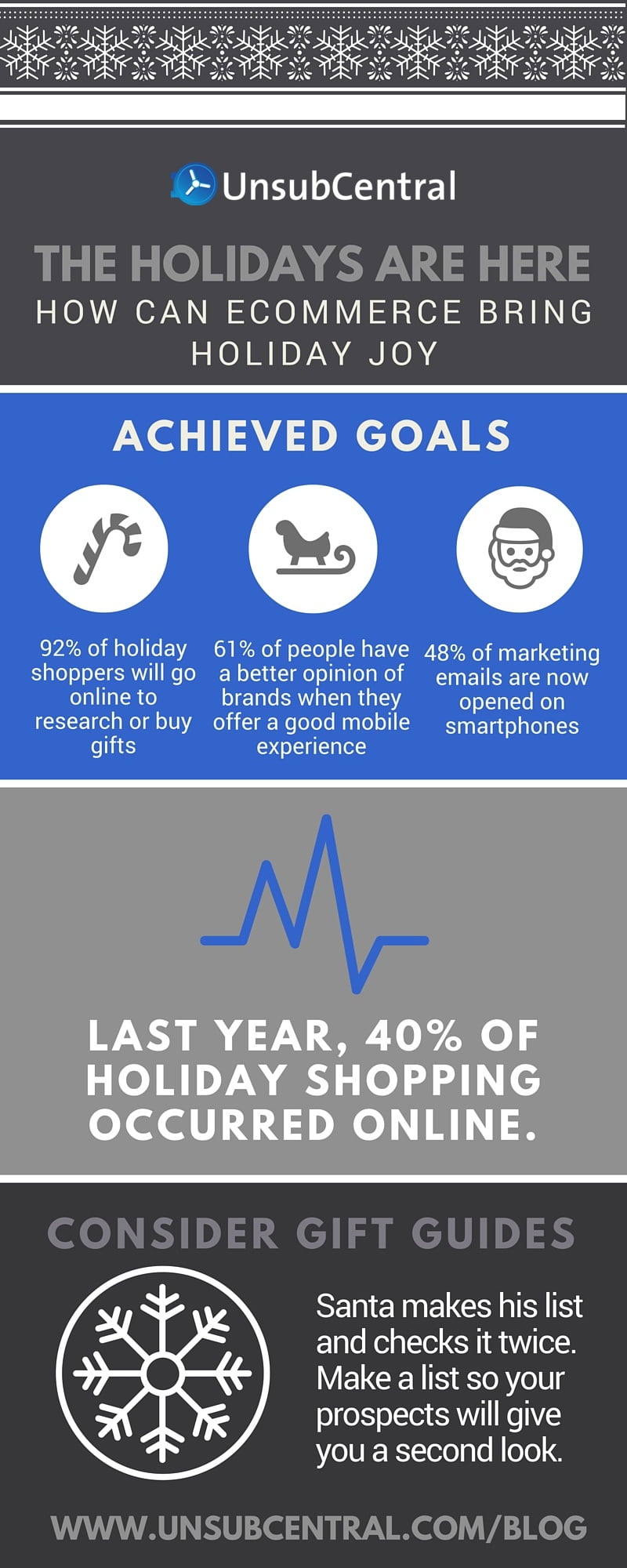 UnsubCentral

THE HOLIDAYS ARE HERE
HOW CAN ECOMMERCE BRING HOLIDAY JOY

ACHIEVED GOALS

92% of holiday shoppers will go online to research or buy gifts

61% of people have a better opinion of brands when they offer a good mobile experience

48% of marketing emails are now opened on smartphones

LAST YEAR, 40% OF HOLIDAY SHOPPING OCCURRED ONLINE.

CONSIDER GIFT GUIDES

Santa makes his list and checks it twice. Make a list so your prospects will give you a second look.

WWW.UNSUBCENTRAL.COM/BLOG